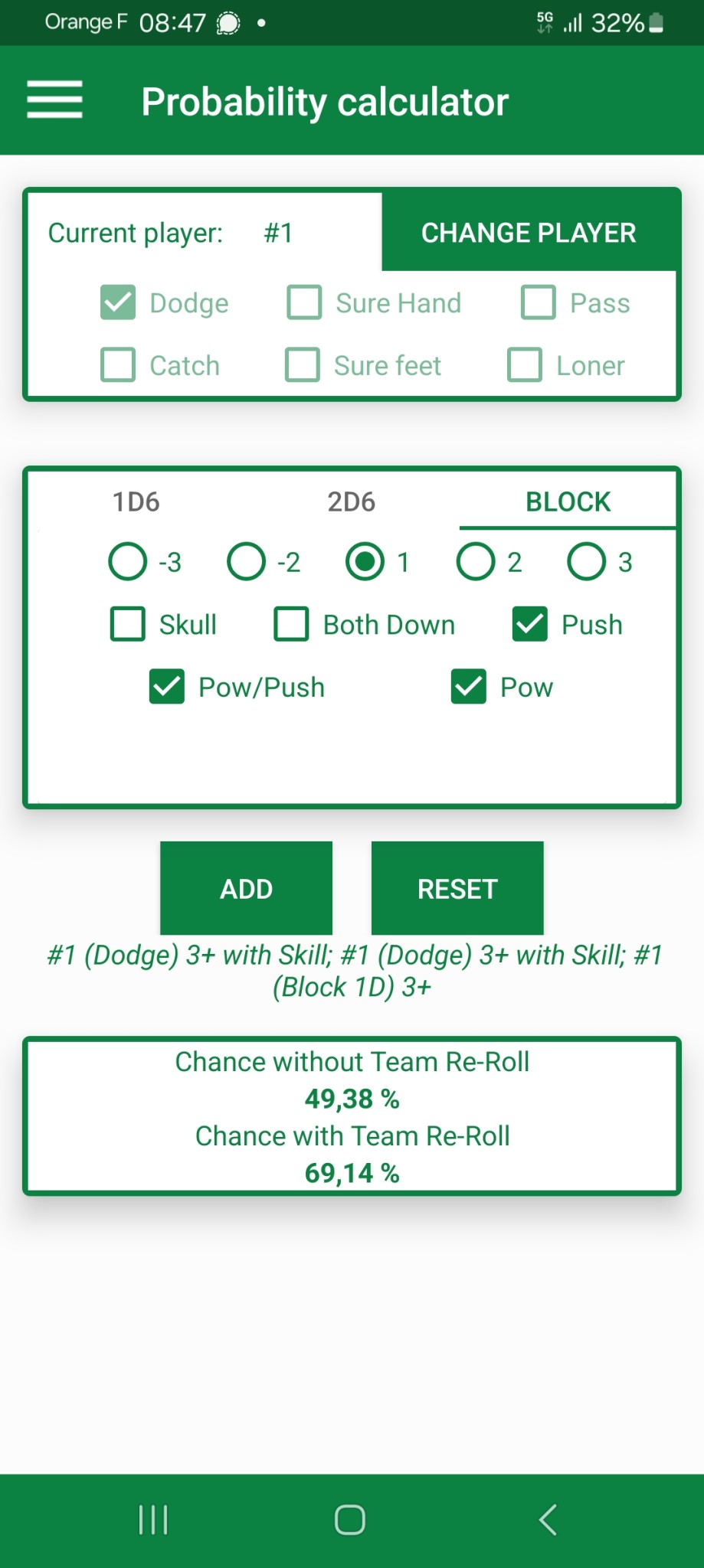 Orange F 08:47 • 5G 32%

Probability calculator

Current player: #1
CHANGE PLAYER

Dodge
Sure Hand
Pass
Catch
Sure feet
Loner

1D6
2D6
BLOCK

-3
-2
1
2
3

Skull
Both Down
Push
Pow/Push
Pow

ADD
RESET

#1 (Dodge) 3+ with Skill; #1 (Dodge) 3+ with Skill; #1 (Block 1D) 3+

Chance without Team Re-Roll
49,38 %
Chance with Team Re-Roll
69,14 %